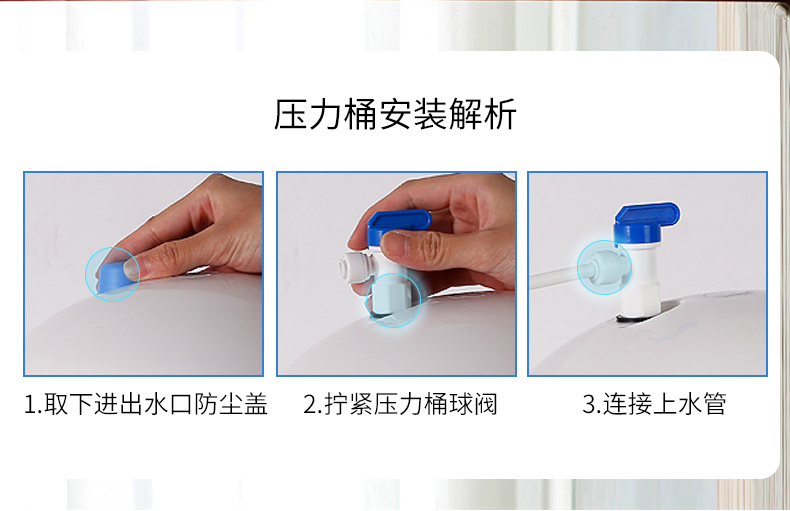 压力桶安装解析

1.取下进出水口防尘盖

2.拧紧压力桶球阀

3.连接上水管